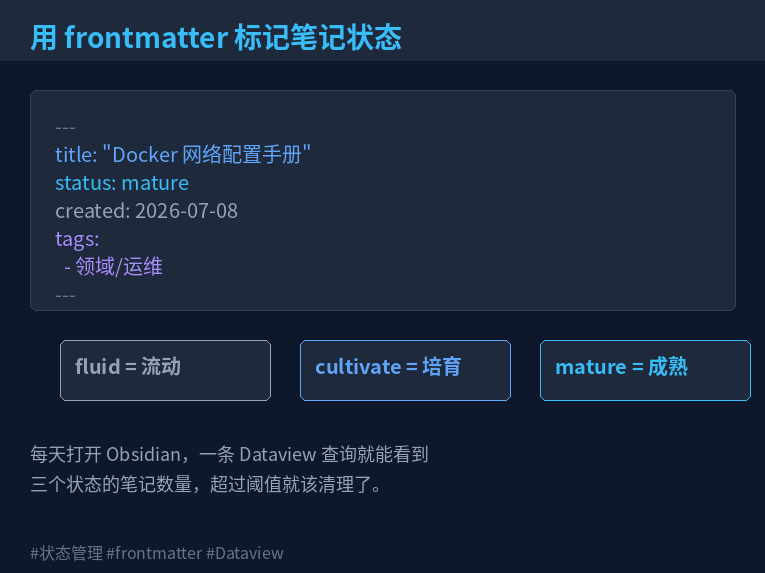 用 frontmatter 标记笔记状态

---
title: "Docker 网络配置手册"
status: mature
created: 2026-07-08
tags:
  - 领域/运维
---

fluid = 流动

cultivate = 培育

mature = 成熟

每天打开 Obsidian，一条 Dataview 查询就能看到三个状态的笔记数量，超过阈值就该清理了。

#状态管理 #frontmatter #Dataview